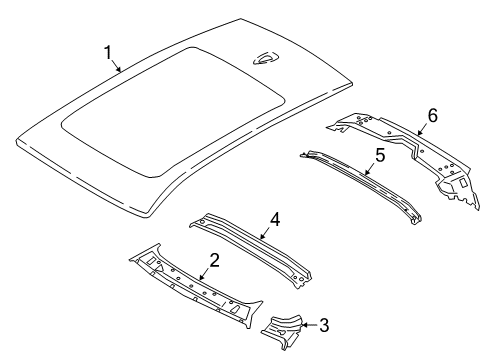 1
6
5
4
2
3