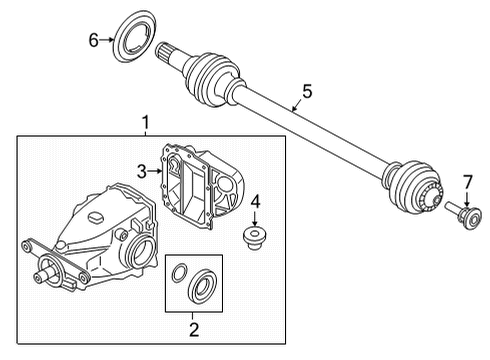 6
5
1
3
4
7
2