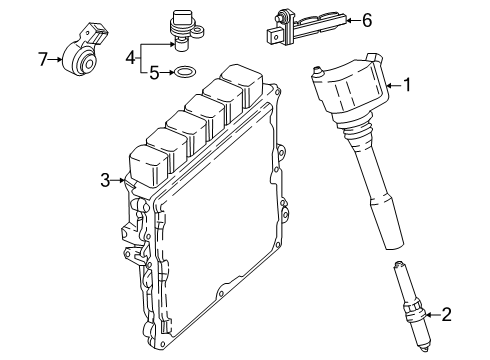 7
4
5
6
1
3
2