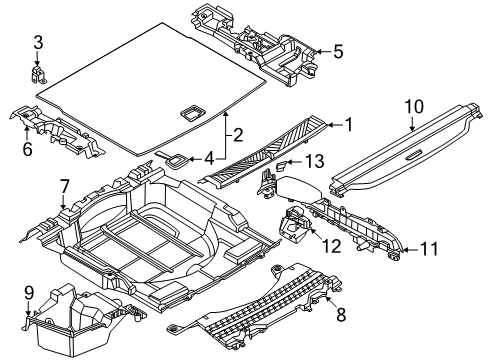 3
5
10
1
2
6
4
13
7
12
11
9
8