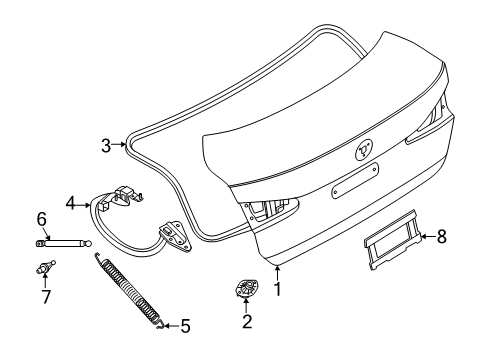 3
4
6
7
5
2
1
8