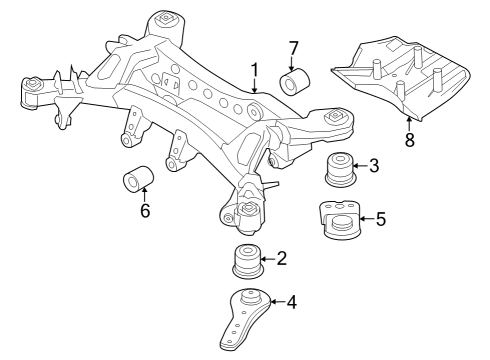 7
1
8
3
6
5
2
4