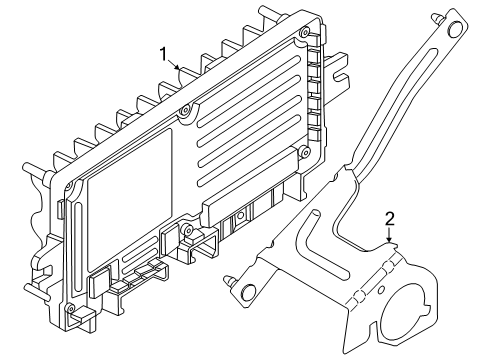 1
2