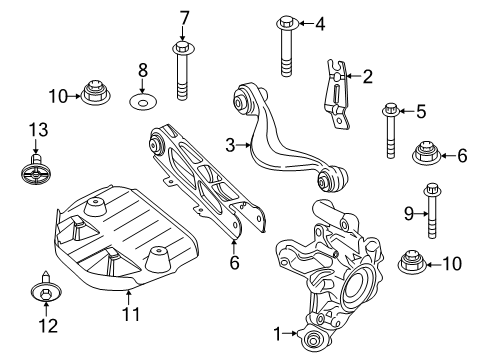 7
4
8
2
10
5
13
3
6
9
6
10
11
12
1