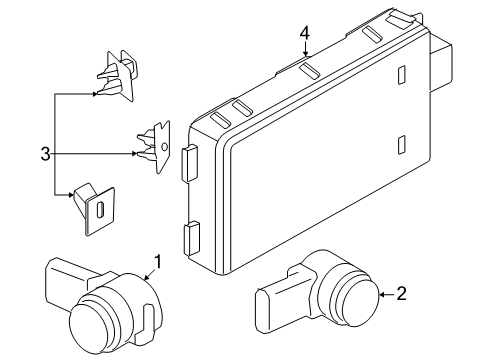 4
3
1
2