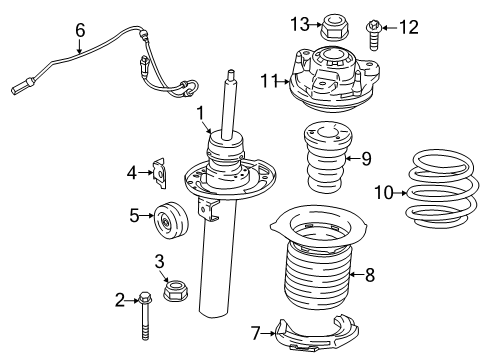 6
13
12
11
1
9
4
10
5
3
8
2
7