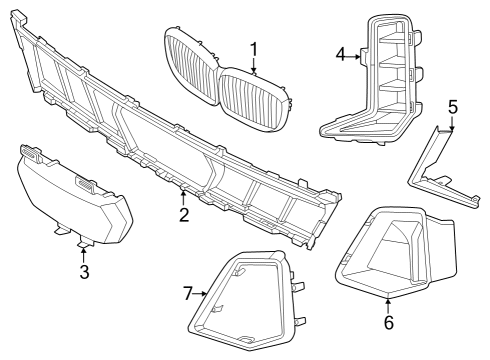 1
4
5
2
3
7
6