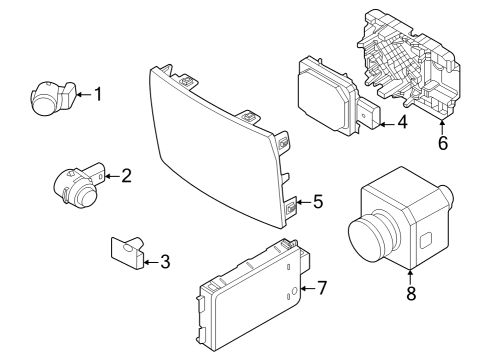 1
2
3
4
5
6
7
8