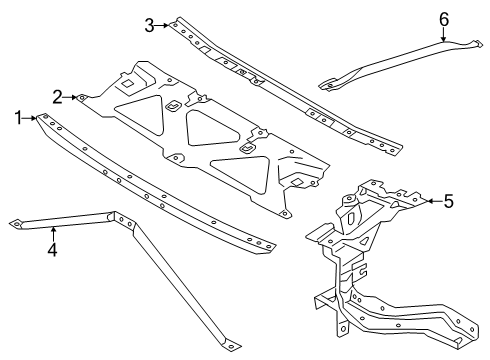 3
6
2
1
5
4