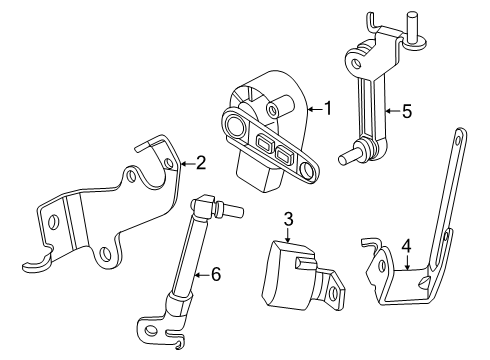 1
5
2
3
4
6