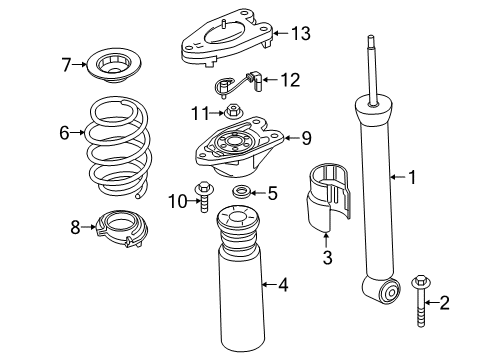 13
7
12
11
6
9
1
10
5
8
3
4
2