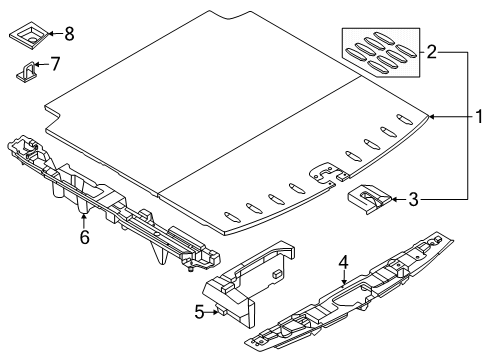 8
7
2
1
3
6
4
5