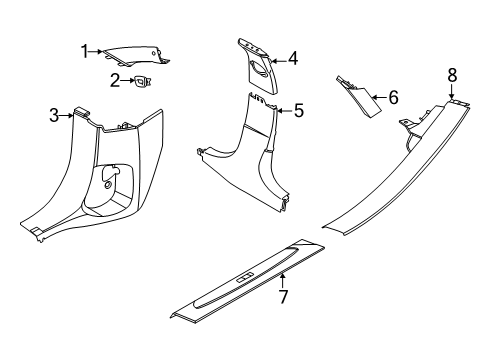 1
2
3
4
5
6
8
7