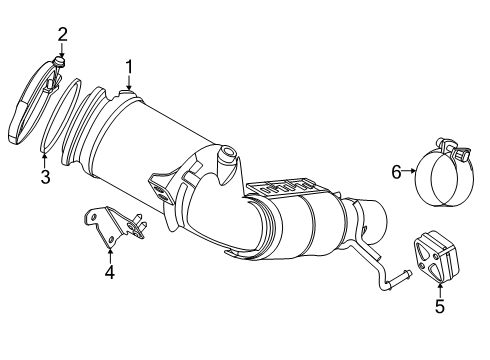 2
1
3
6
4
5