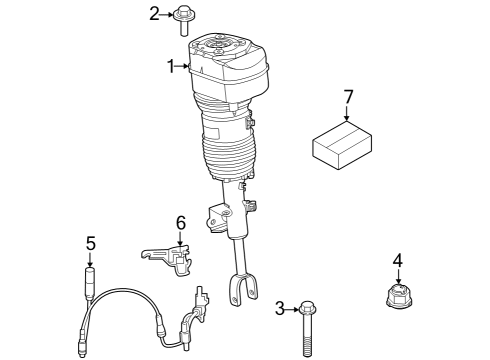 2
1
7
6
5
4
3