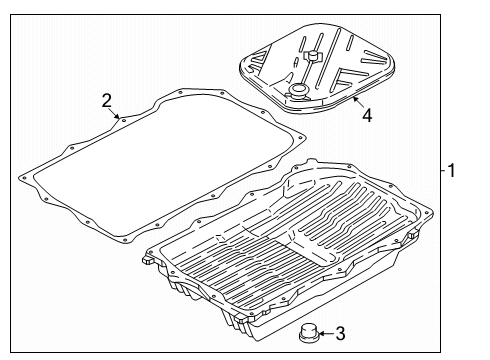 2
4
1
3