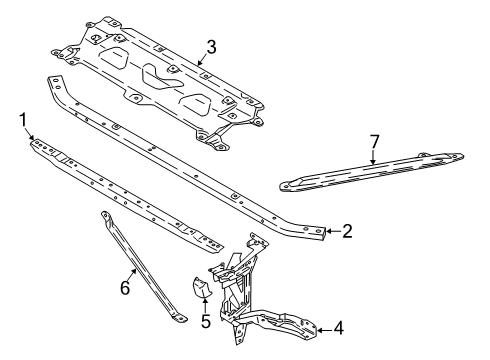 3
1
7
2
6
5
4