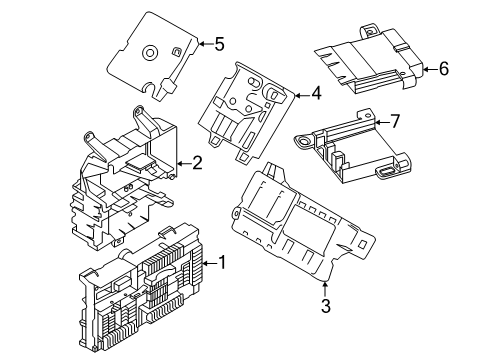 5
6
4
7
2
1
3