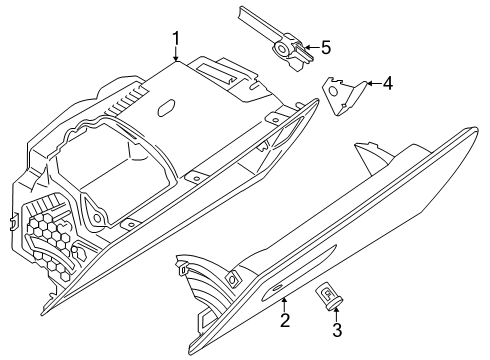 1
5
4
2
3