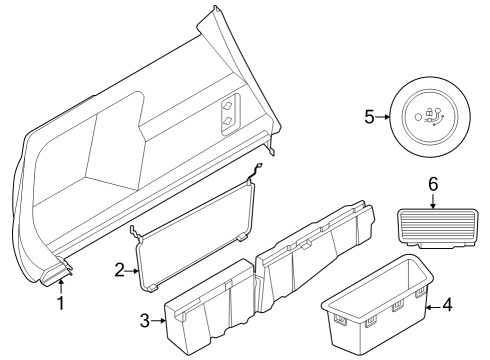 5
6
2
1
3
4