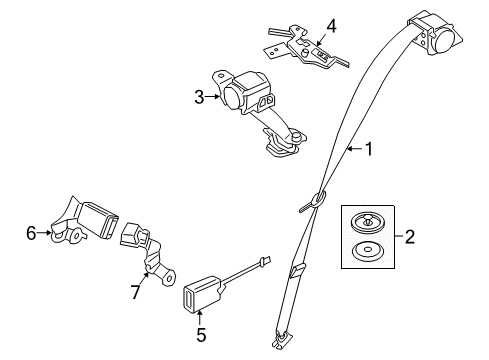 4
3
1
2
6
7
5