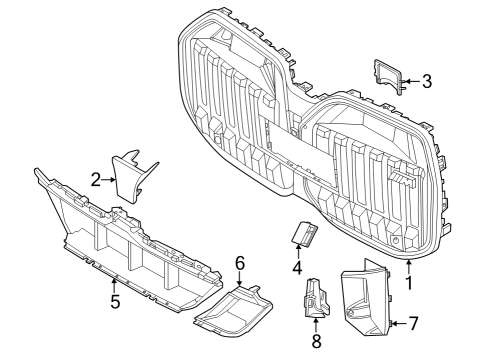 3
2
4
6
1
5
7
8