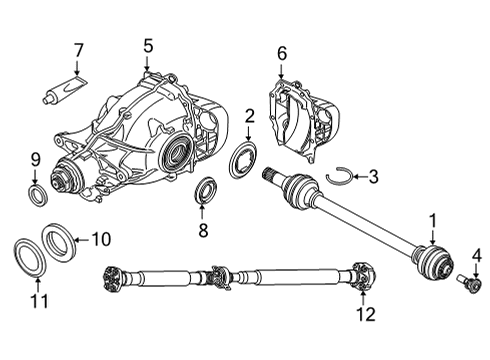 7
5
6
2
9
3
8
1
10
4
11
12