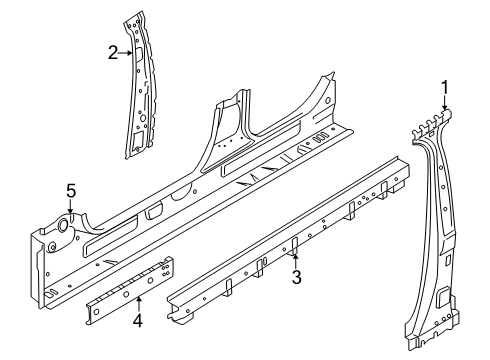 2
1
5
3
4