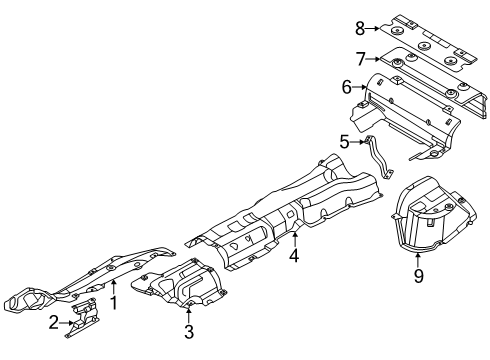 8
7
6
5
4
9
1
2
3