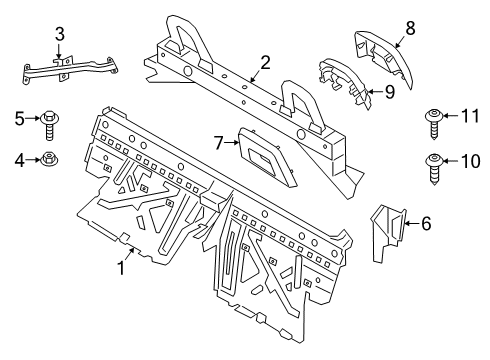 3
2
8
9
5
11
7
4
10
6
1