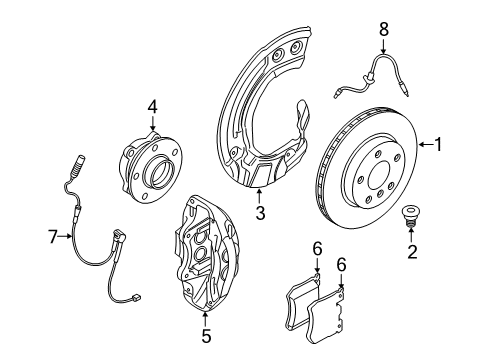 8
4
1
3
7
2
6
6
5