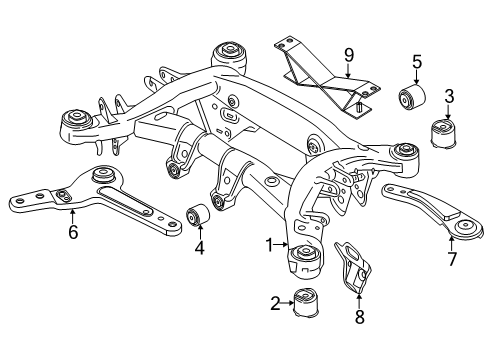 9
5
3
6
4
1
7
2
8