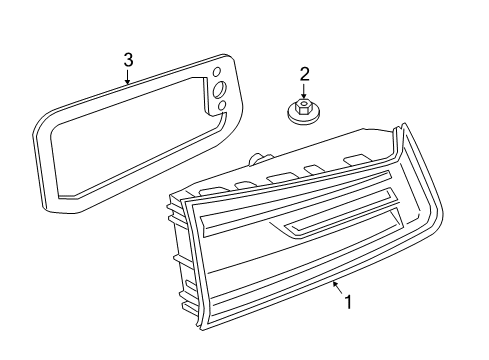 3
2
1