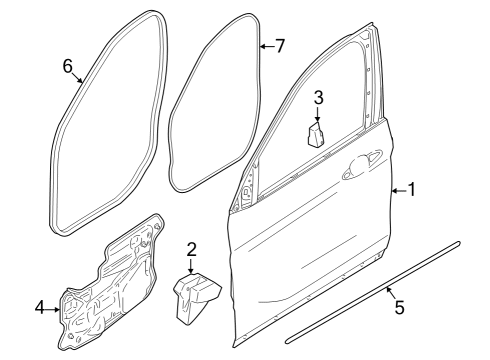 6
7
3
1
2
4
5