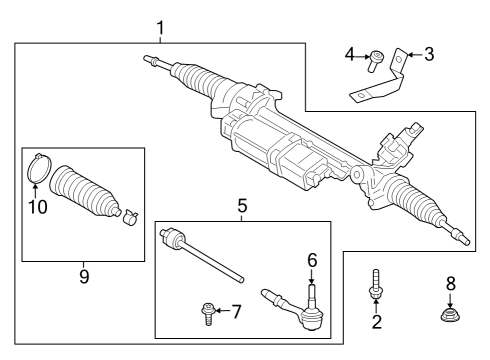 1
4
3
10
9
5
6
7
2
8