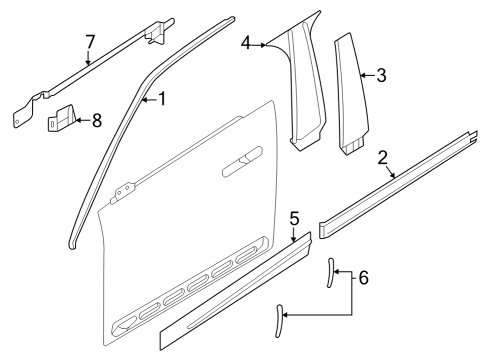 7
4
3
1
8
2
5
6