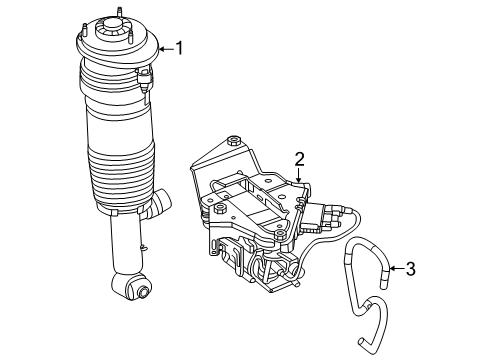 1
2
3