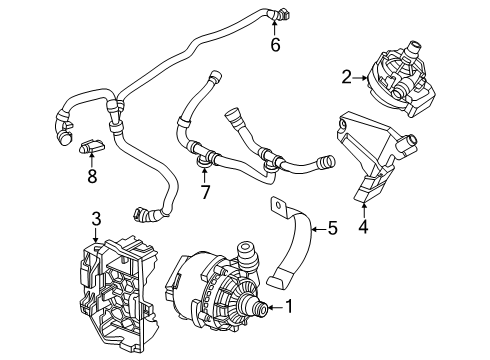 6
2
8
7
4
3
5
1