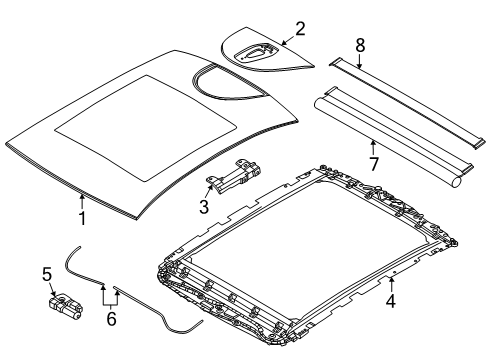 2
8
7
3
1
5
6
4