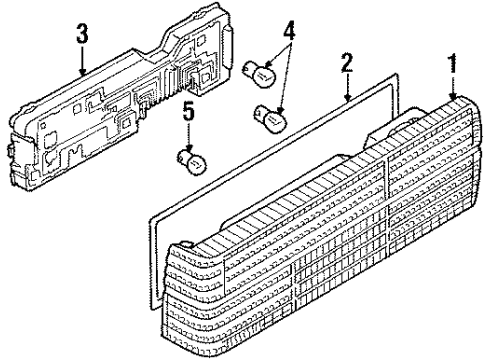 3
4
2
1
5