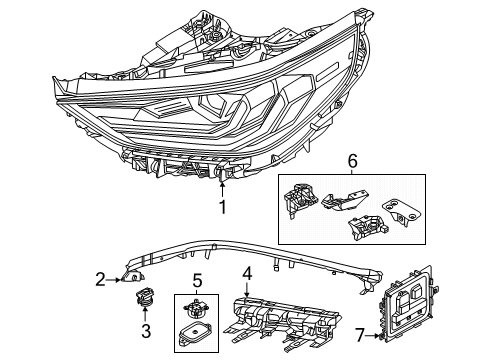 6
1
2
5
4
3
7