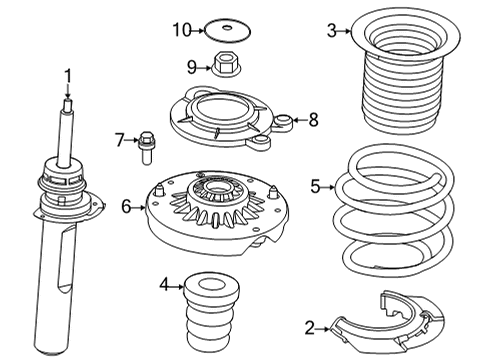 10
3
9
1
8
7
5
6
4
2