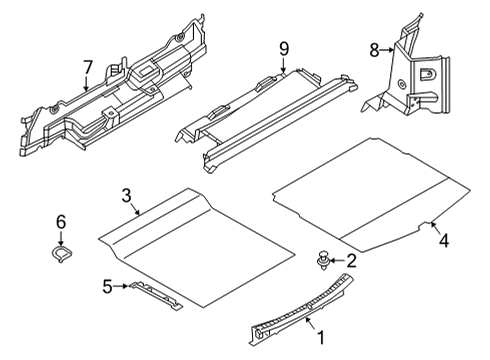 7
9
8
3
6
4
2
5
1