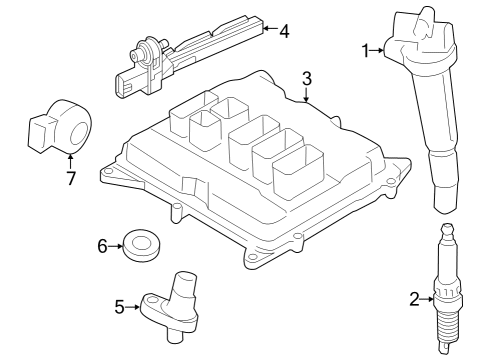 4
1
3
7
6
5
2