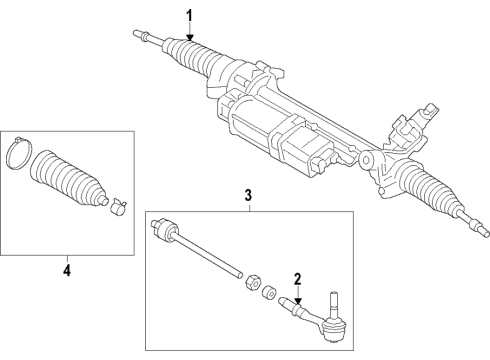 1

4

3

2