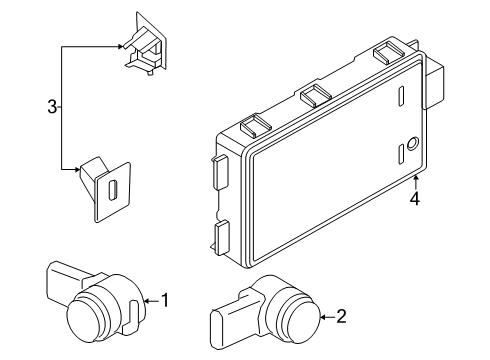 3
4
1
2