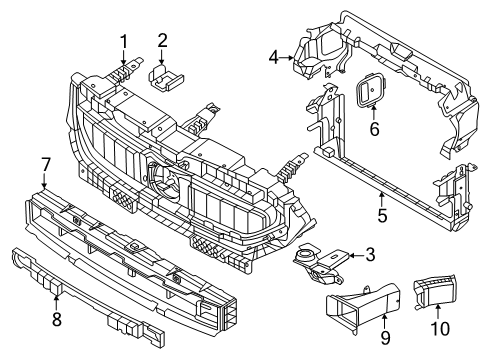 1
2
4
6
7
5
3
8
9
10