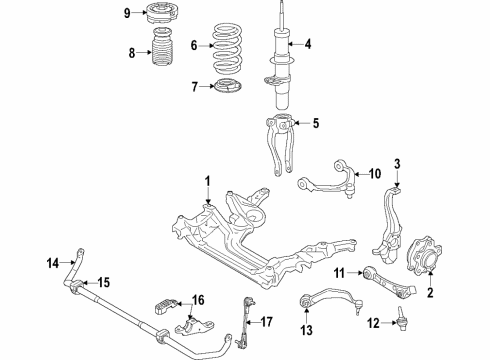 9
8
6
7
4
5
10
3
1
14
15
16
17
11
2
13
12