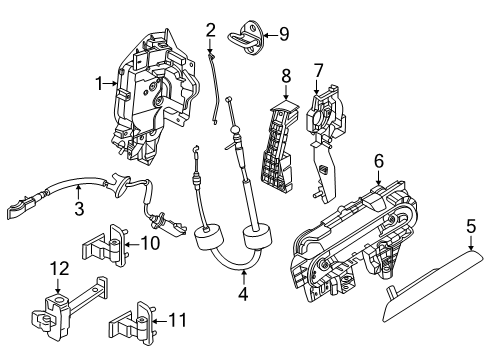 2
9
1
8
7
6
3
5
10
12
4
11