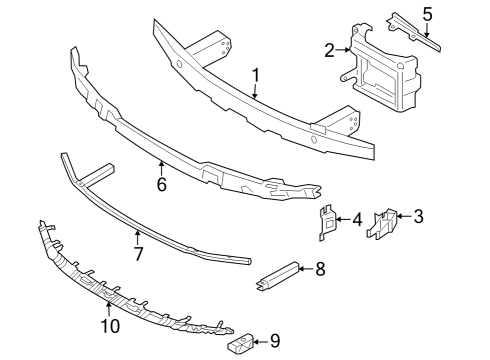 5
2
1
6
4
3
7
8
10
9